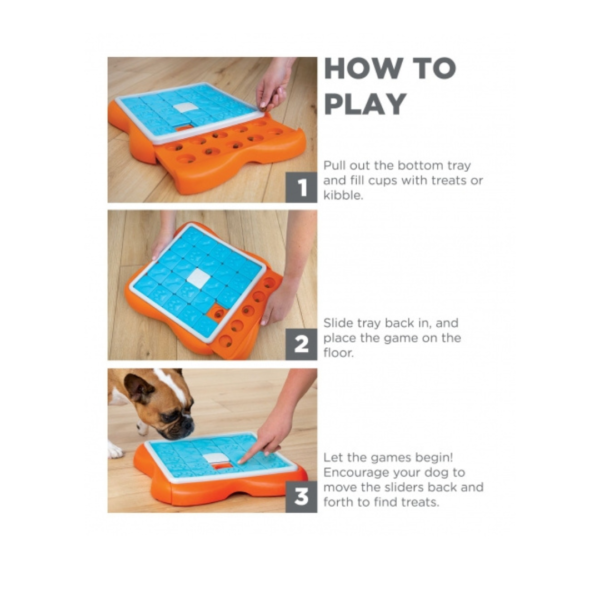 HOW TO PLAY

1

Pull out the bottom tray and fill cups with treats or kibble.

2

Slide tray back in, and place the game on the floor.

3

Let the games begin! Encourage your dog to move the sliders back and forth to find treats.